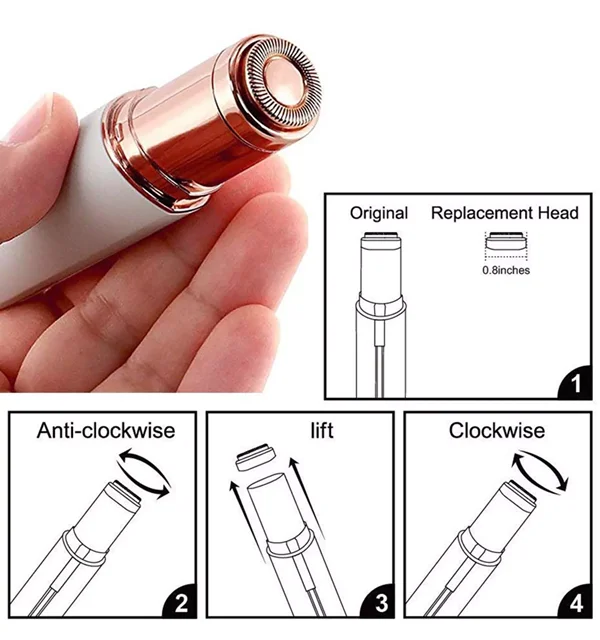 Original
Replacement Head
0.8inches
1

Anti-clockwise
2

lift
3

Clockwise
4