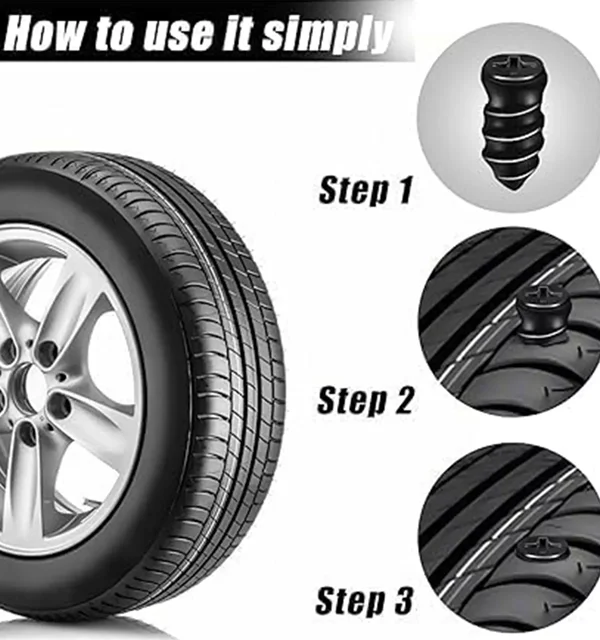 How to use it simply

Step 1

Step 2

Step 3