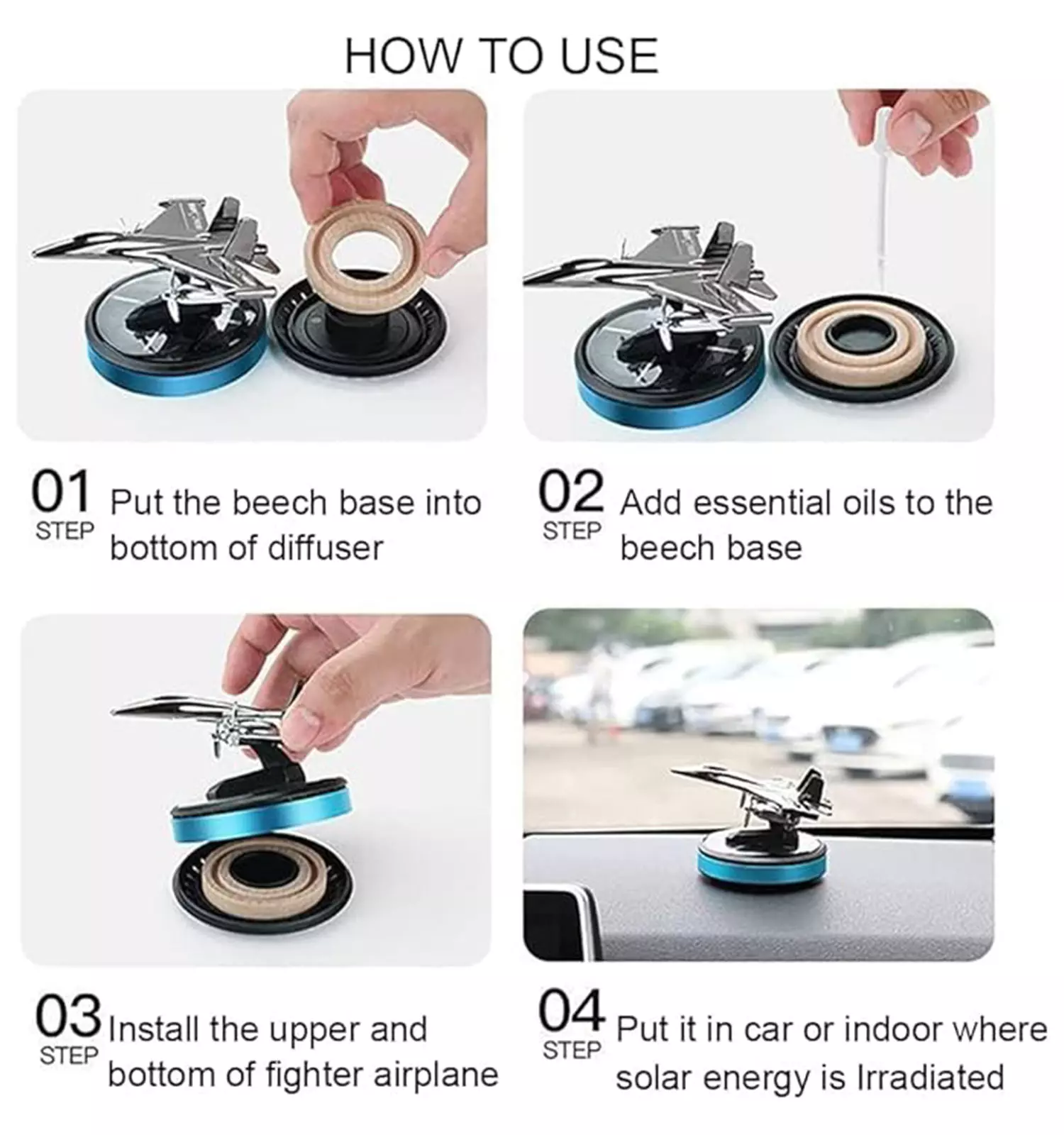 HOW TO USE

01 STEP Put the beech base into bottom of diffuser

02 STEP Add essential oils to the beech base

03 STEP Install the upper and bottom of fighter airplane

04 STEP Put it in car or indoor where solar energy is Irradiated