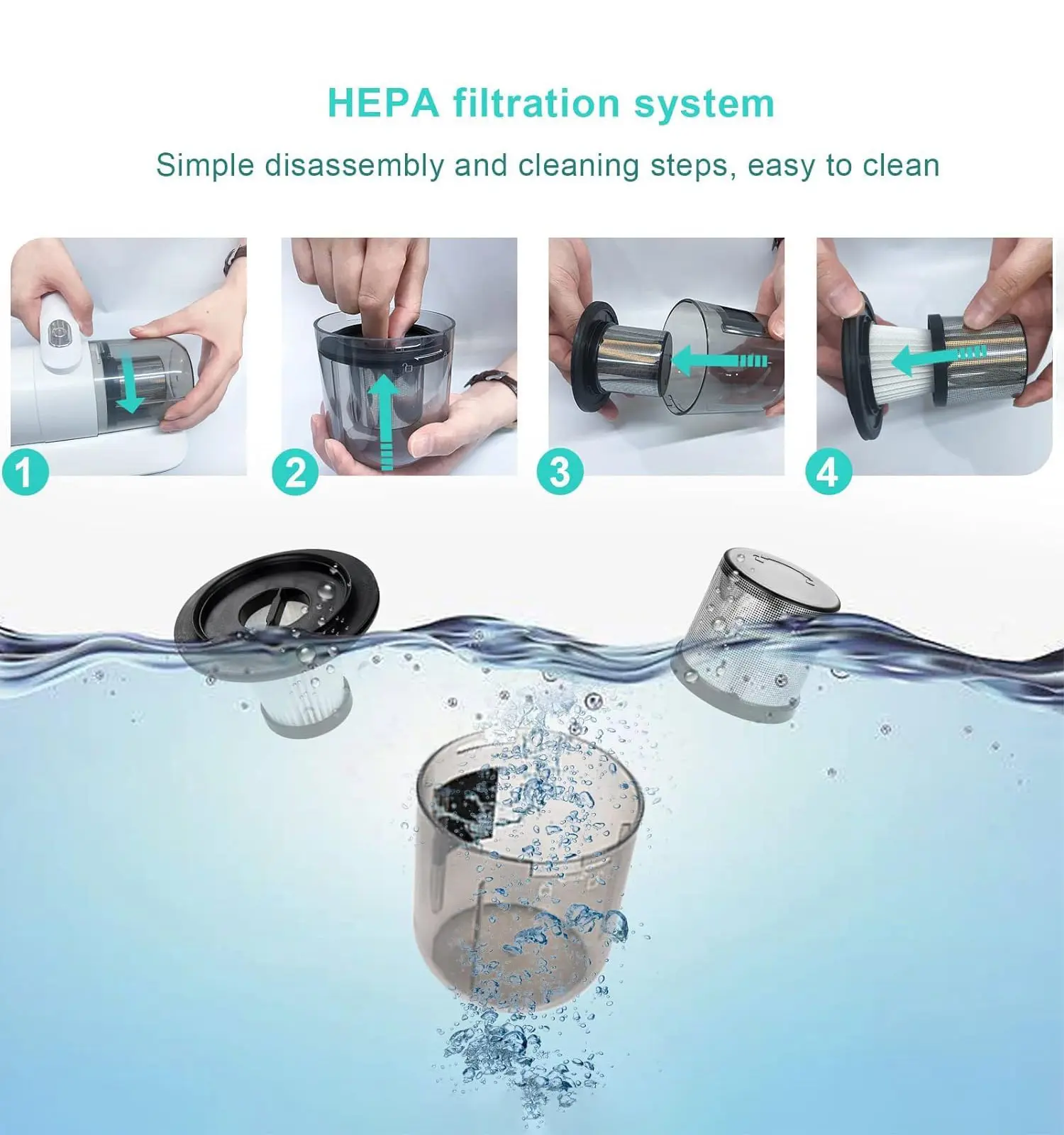 HEPA filtration system

Simple disassembly and cleaning steps, easy to clean

1

2

3

4