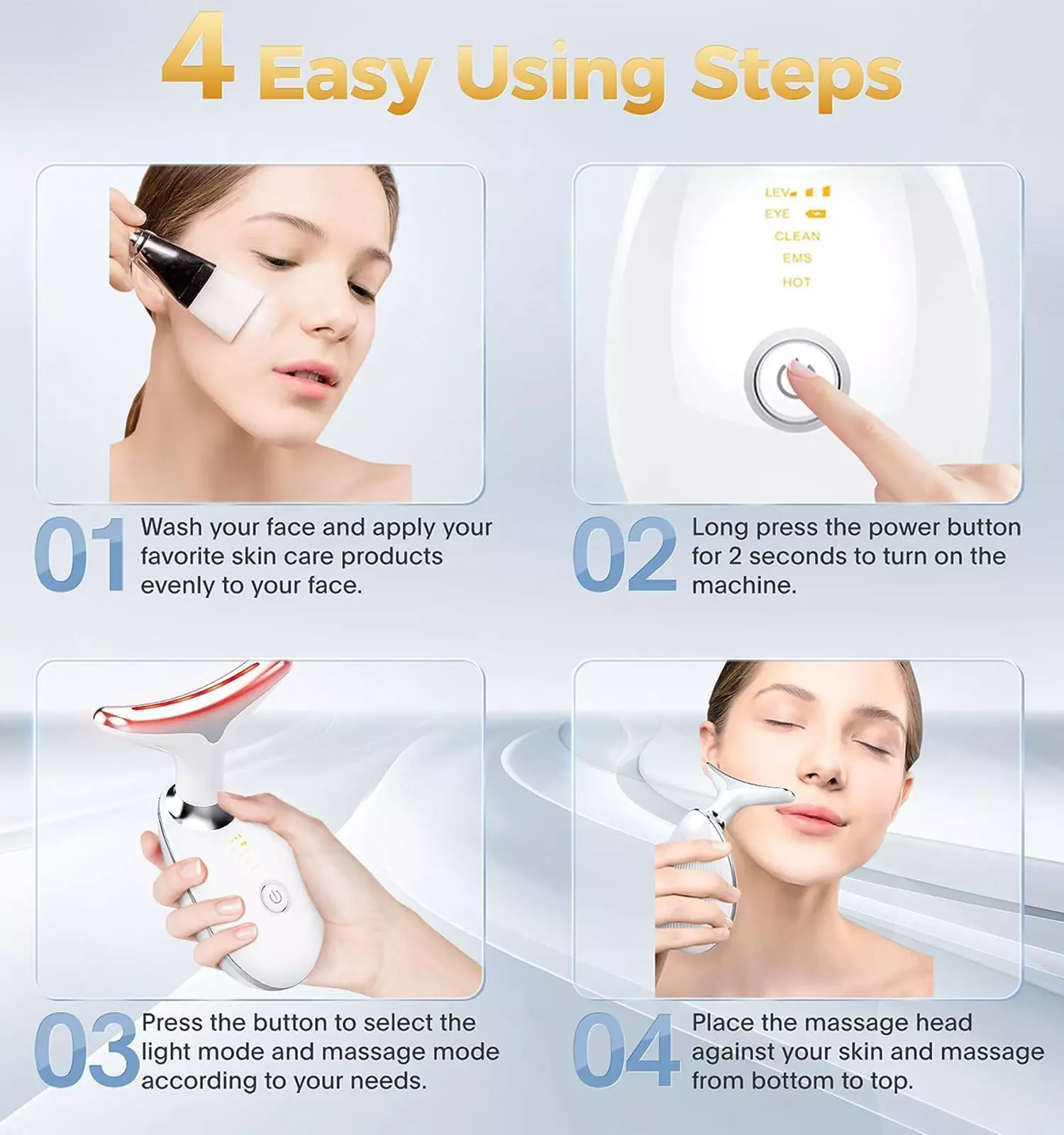 4 Easy Using Steps

LEV
EYE
CLEAN
EMS
HOT

01 Wash your face and apply your favorite skin care products evenly to your face.

02 Long press the power button for 2 seconds to turn on the machine.

03 Press the button to select the light mode and massage mode according to your needs.

04 Place the massage head against your skin and massage from bottom to top.