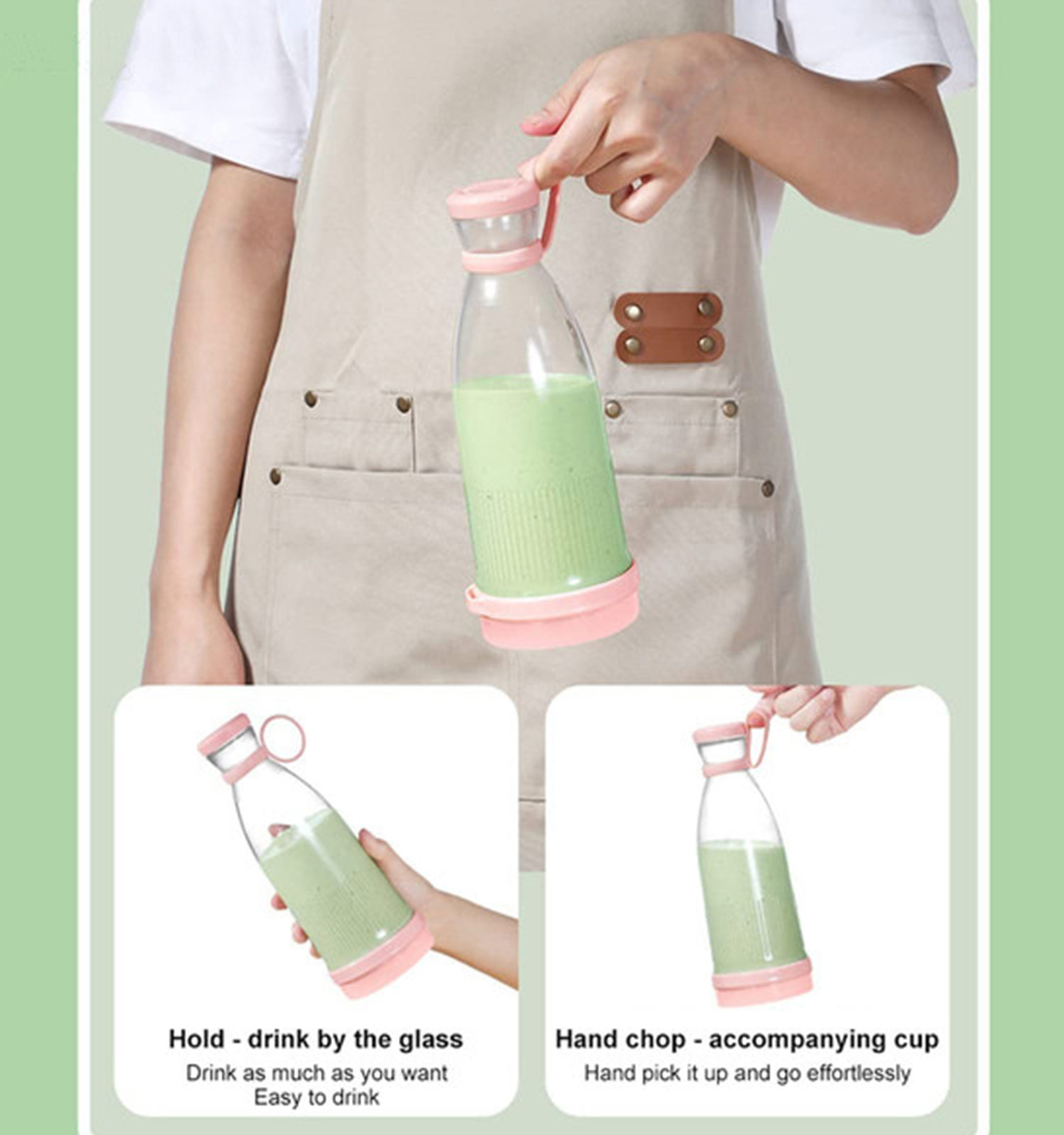 Hold - drink by the glass
Drink as much as you want
Easy to drink

Hand chop - accompanying cup
Hand pick it up and go effortlessly