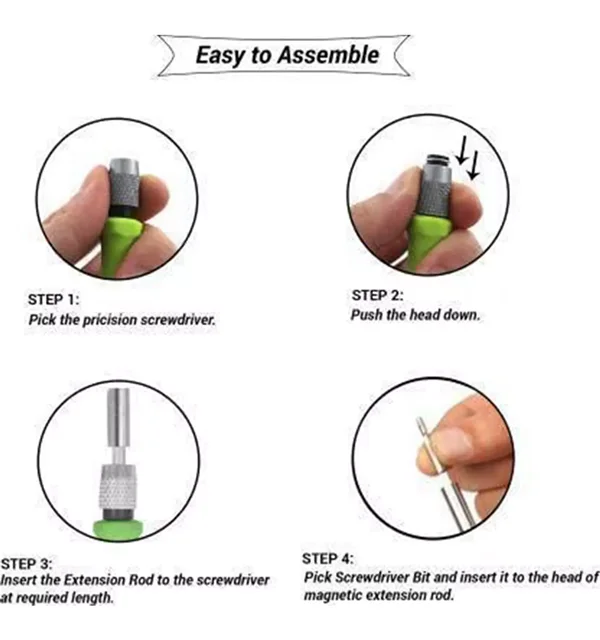 Easy to Assemble

STEP 1:
Pick the pricision screwdriver.

STEP 2:
Push the head down.

STEP 3:
Insert the Extension Rod to the screwdriver at required length.

STEP 4:
Pick Screwdriver Bit and insert it to the head of magnetic extension rod.