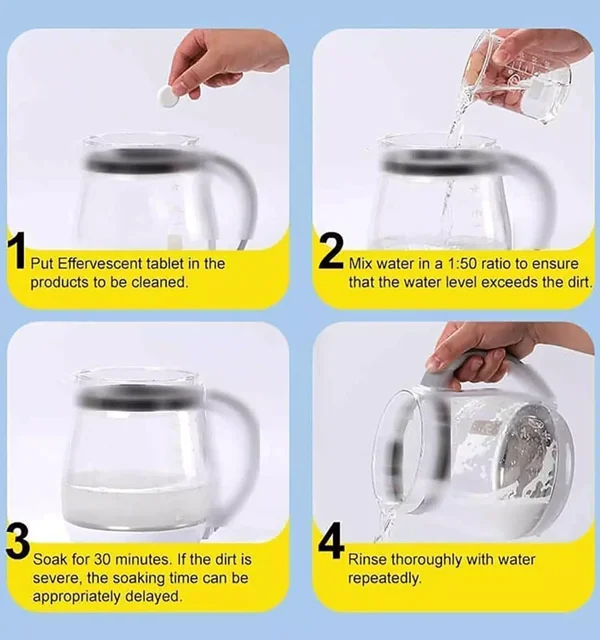 1 Put Effervescent tablet in the products to be cleaned.

2 Mix water in a 1:50 ratio to ensure that the water level exceeds the dirt.

3 Soak for 30 minutes. If the dirt is severe, the soaking time can be appropriately delayed.

4 Rinse thoroughly with water repeatedly.