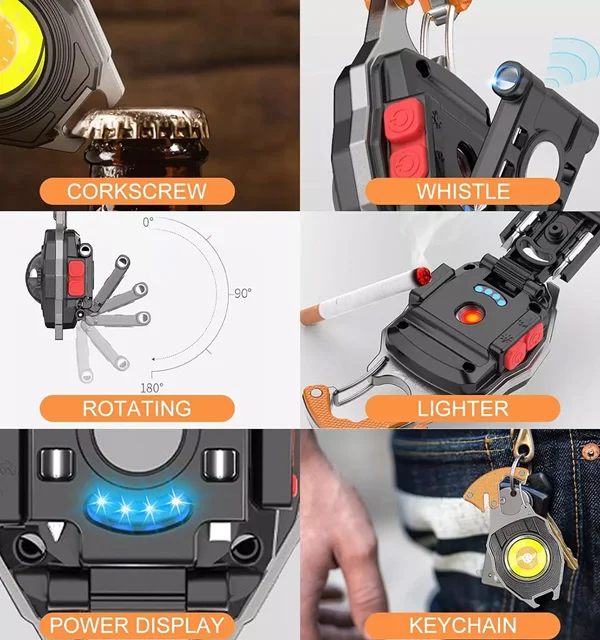 CORKSCREW

WHISTLE

0°

90°

180°

ROTATING

LIGHTER

POWER DISPLAY

KEYCHAIN