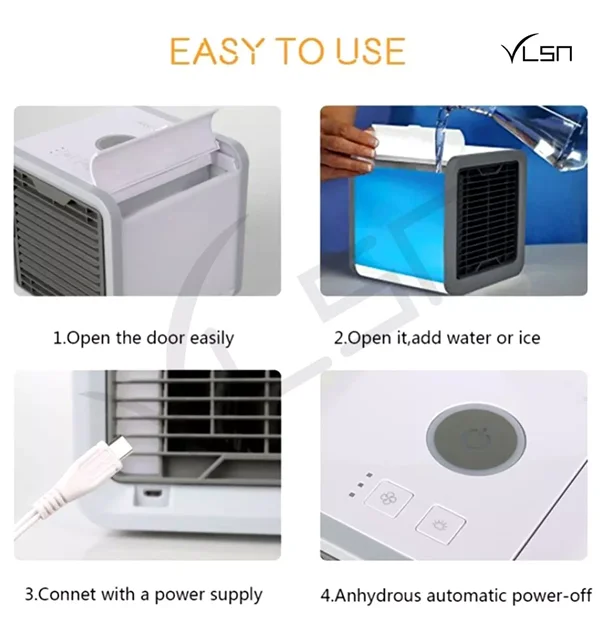 EASY TO USE

VLSN

1.Open the door easily

2.Open it,add water or ice

3.Connet with a power supply

4.Anhydrous automatic power-off