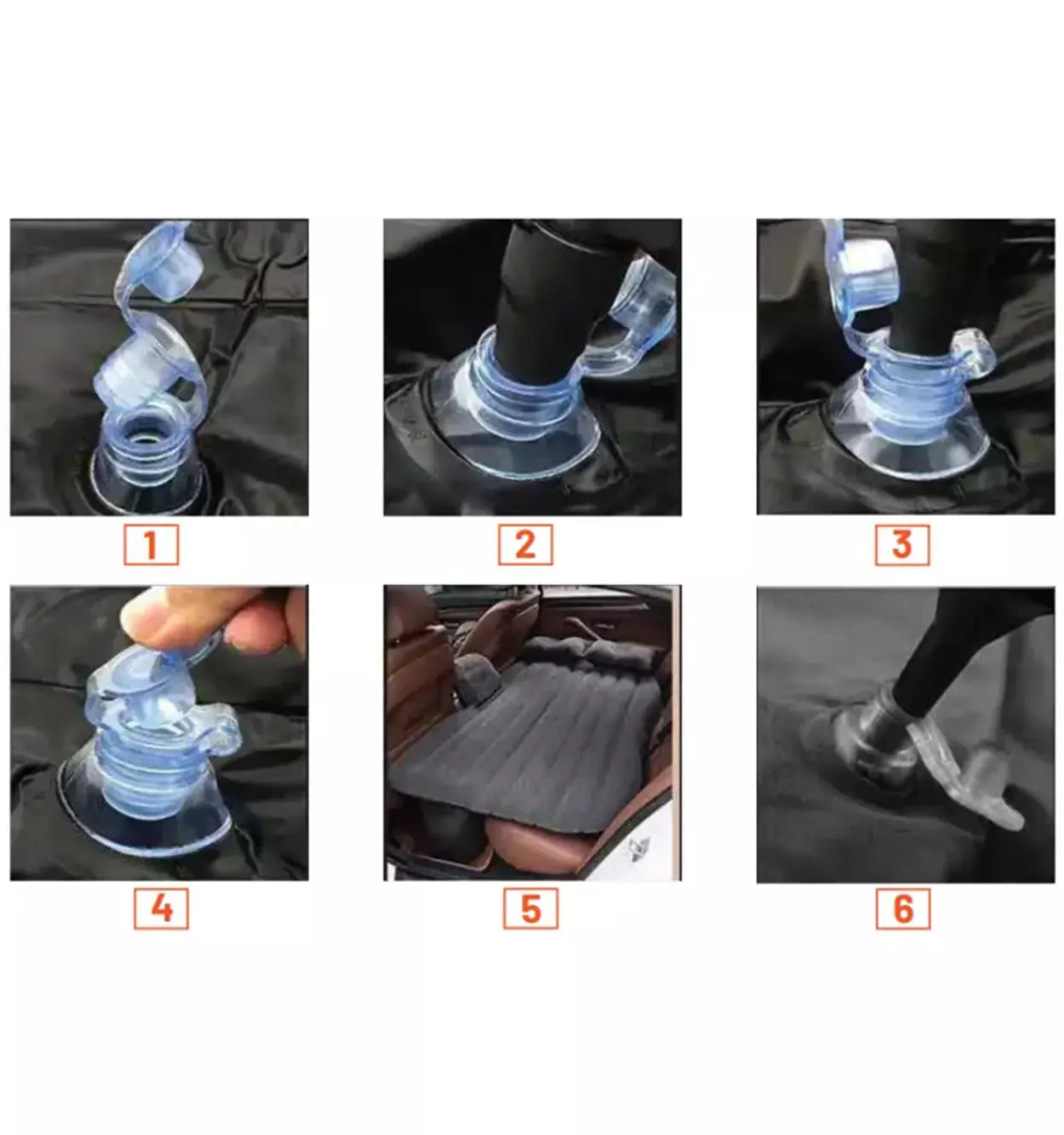 1

2

3

4

5

6