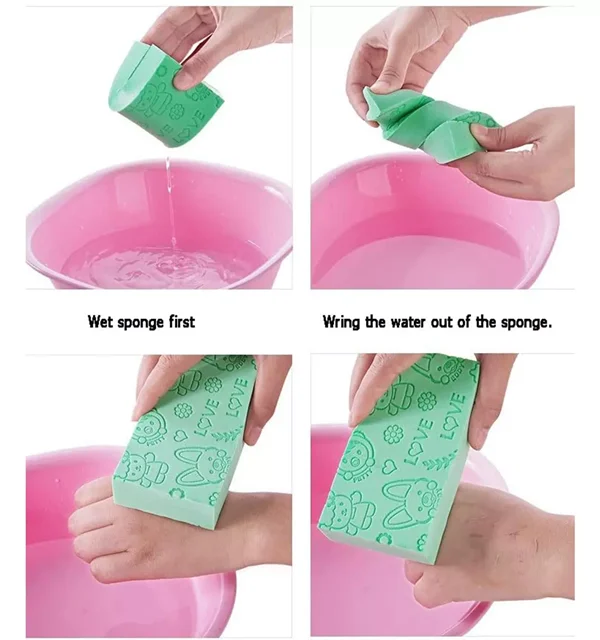 LOVE

Wet sponge first

Wring the water out of the sponge.

LOVE
LOVE

LOVE
LOVE