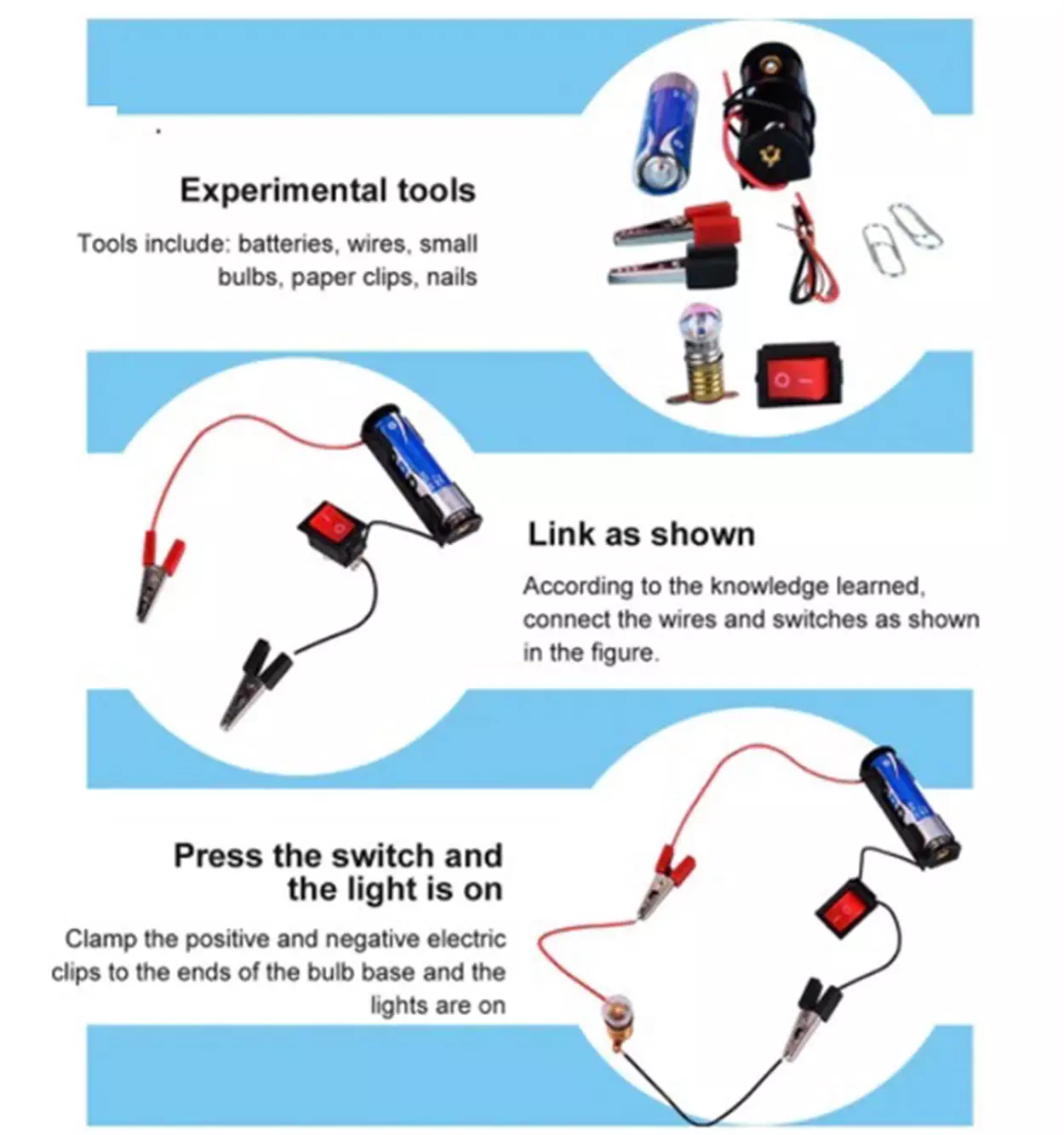 Experimental tools

Tools include: batteries, wires, small bulbs, paper clips, nails

Link as shown

According to the knowledge learned, connect the wires and switches as shown in the figure.

Press the switch and the light is on

Clamp the positive and negative electric clips to the ends of the bulb base and the lights are on