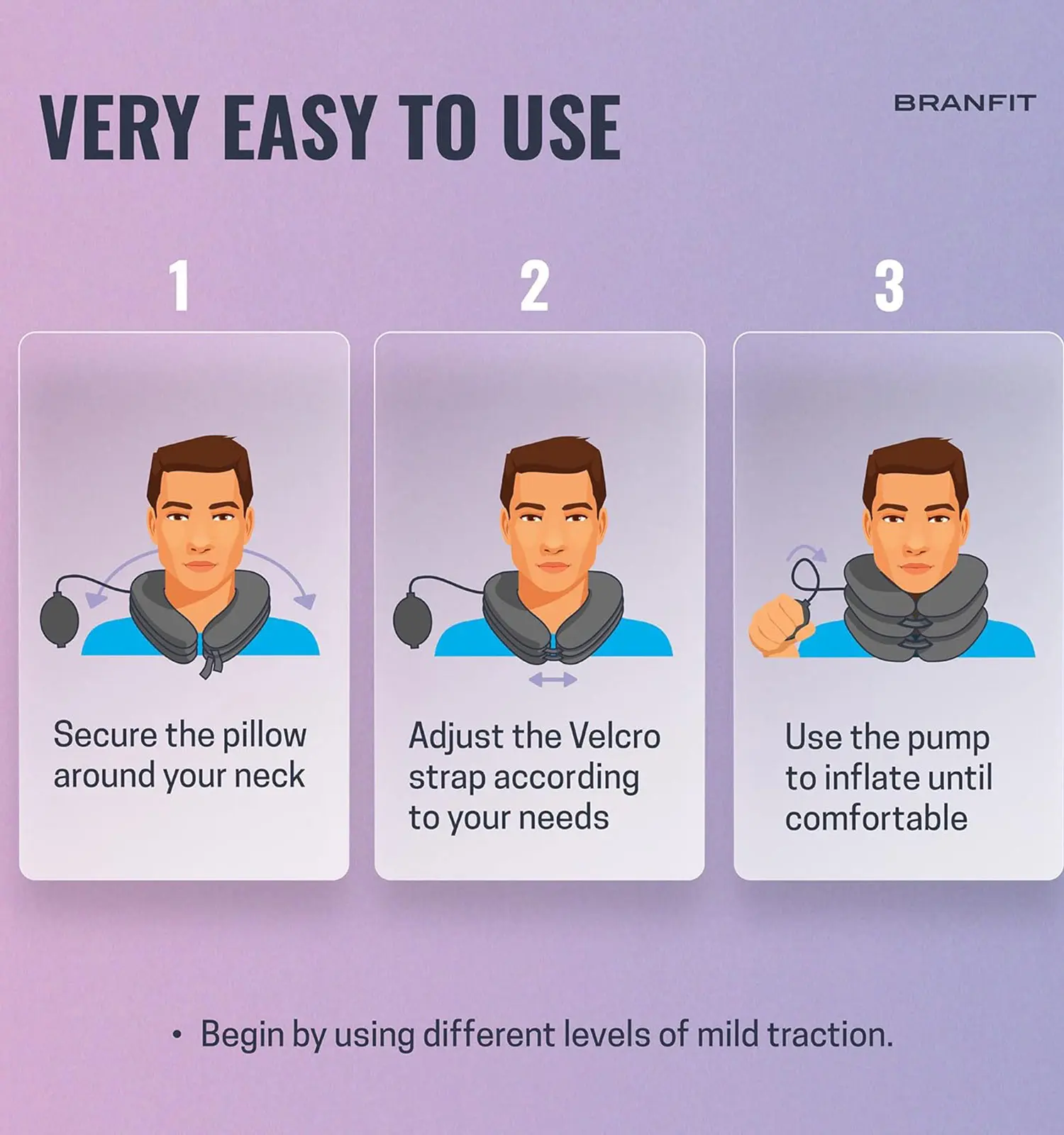 VERY EASY TO USE

BRANFIT

1

Secure the pillow around your neck

2

Adjust the Velcro strap according to your needs

3

Use the pump to inflate until comfortable

• Begin by using different levels of mild traction.