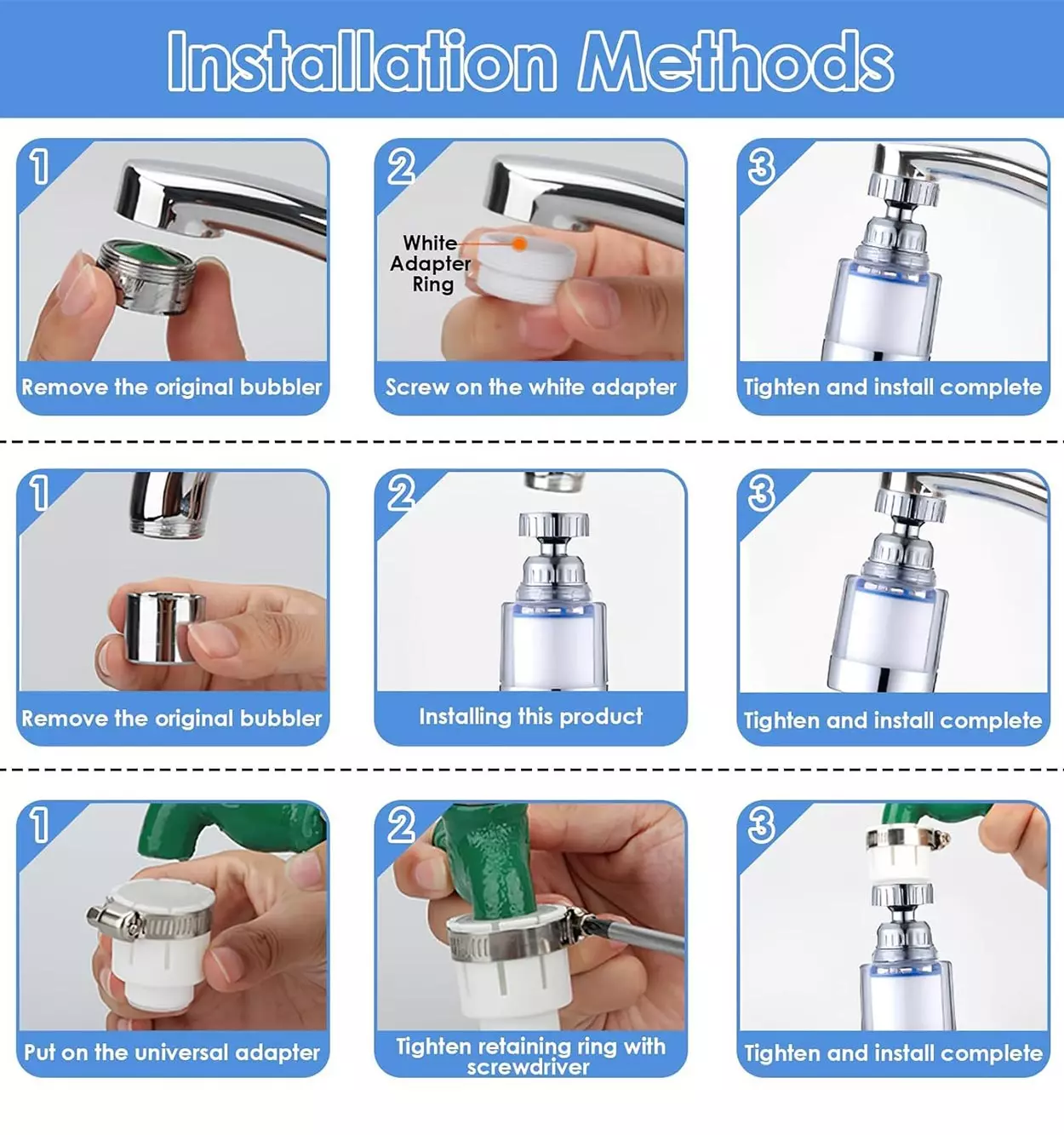 Installation Methods

1
Remove the original bubbler

2
White Adapter Ring
Screw on the white adapter

3
Tighten and install complete

1
Remove the original bubbler

2
Installing this product

3
Tighten and install complete

1
Put on the universal adapter

2
Tighten retaining ring with screwdriver

3
Tighten and install complete