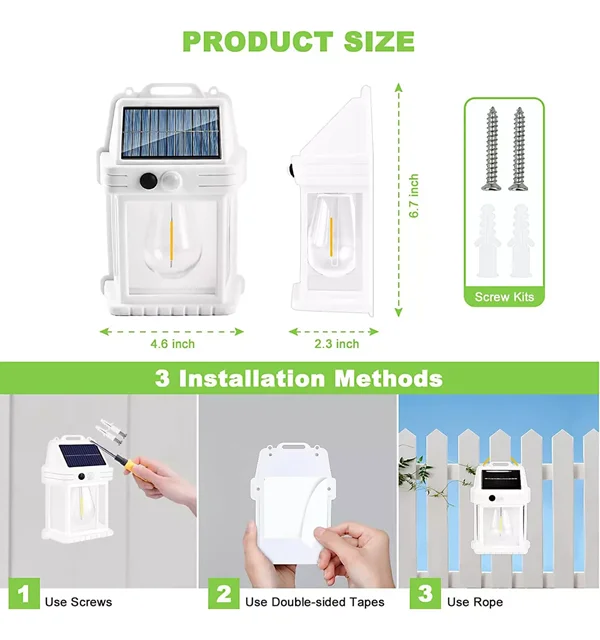 PRODUCT SIZE

6.7 inch

Screw Kits

4.6 inch

2.3 inch

3 Installation Methods

1 Use Screws

2 Use Double-sided Tapes

3 Use Rope