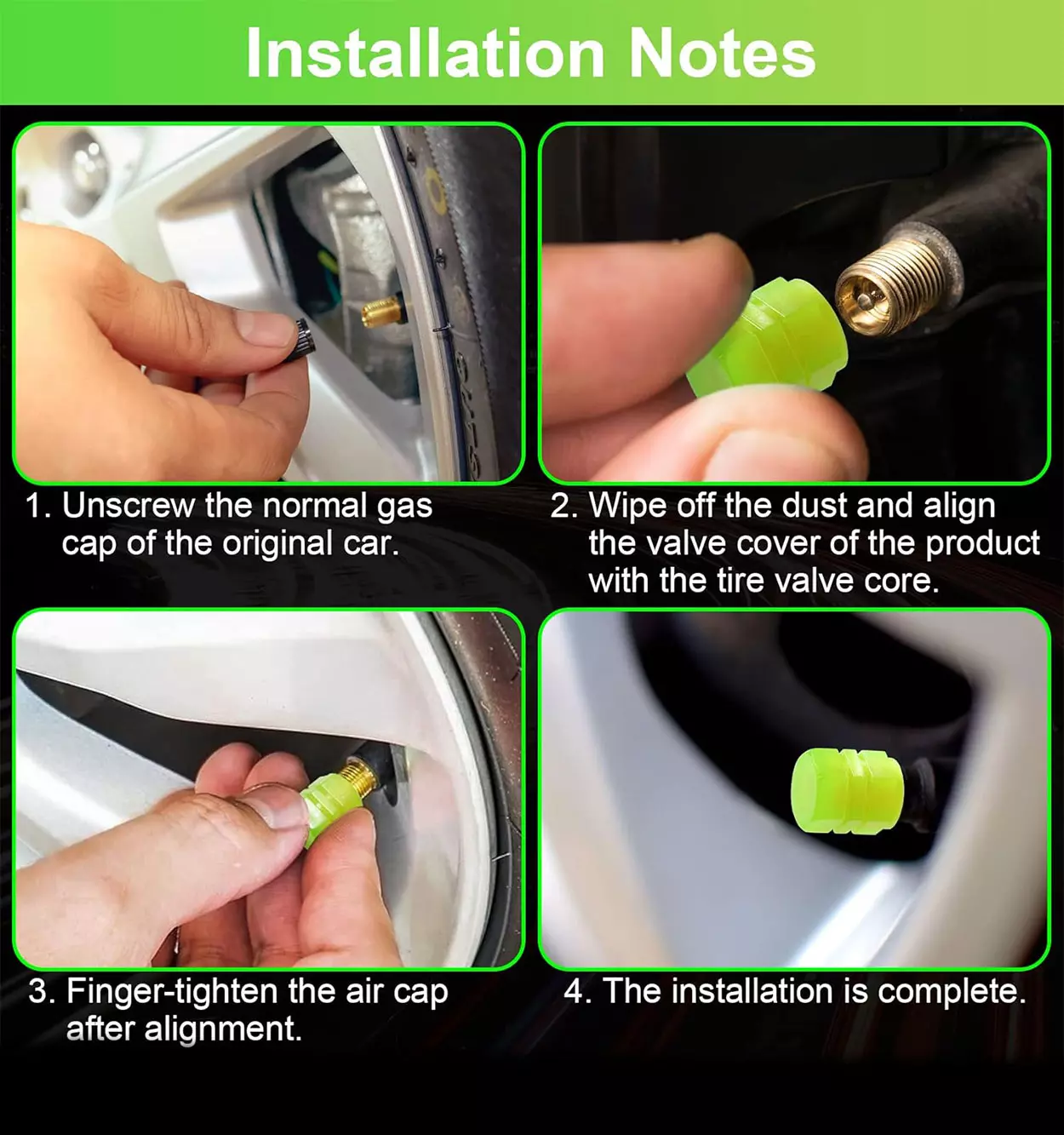 Installation Notes

1. Unscrew the normal gas cap of the original car.

2. Wipe off the dust and align the valve cover of the product with the tire valve core.

3. Finger-tighten the air cap after alignment.

4. The installation is complete.