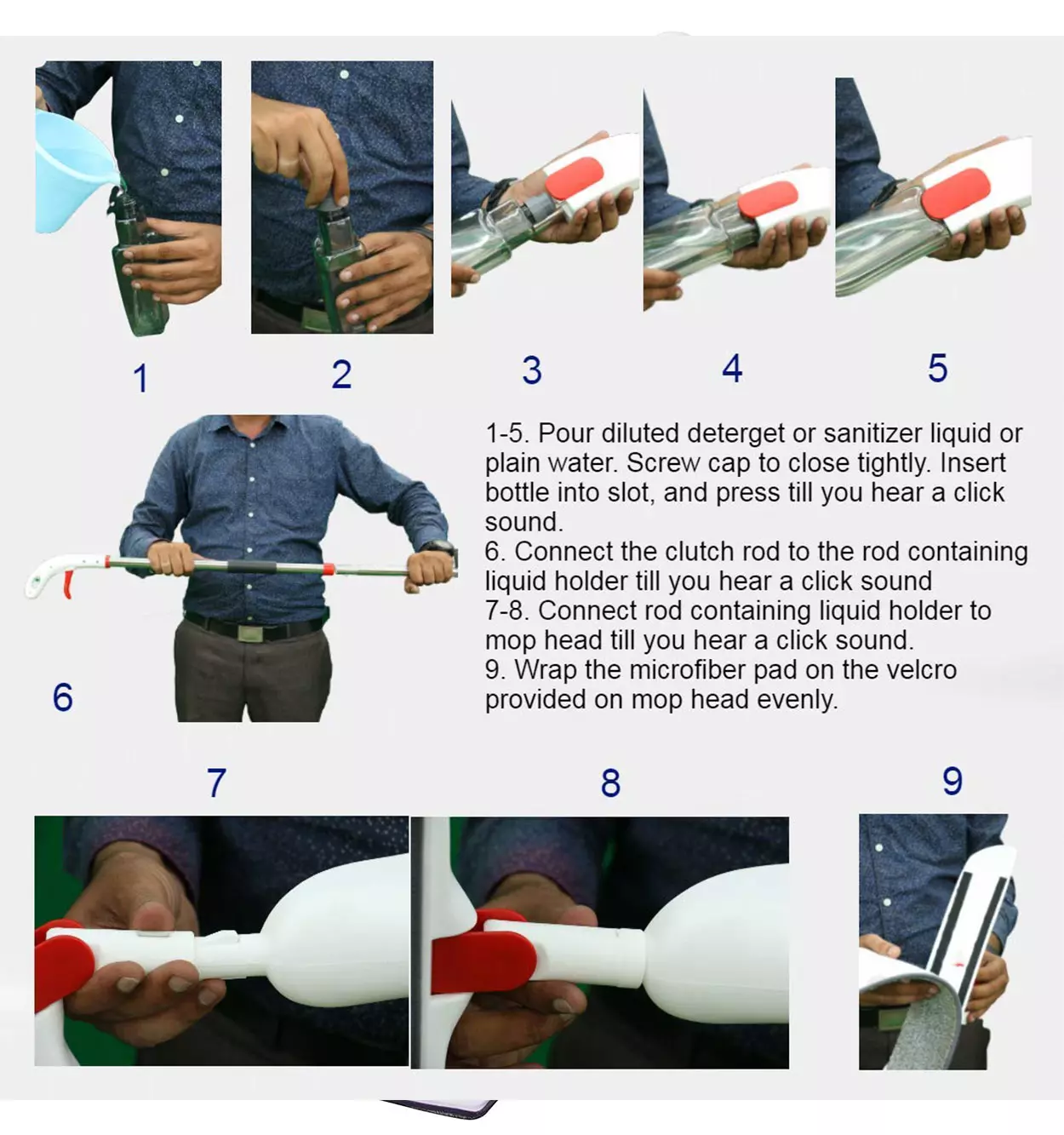 1 2 3 4 5

6

1-5. Pour diluted deterget or sanitizer liquid or plain water. Screw cap to close tightly. Insert bottle into slot, and press till you hear a click sound.
6. Connect the clutch rod to the rod containing liquid holder till you hear a click sound
7-8. Connect rod containing liquid holder to mop head till you hear a click sound.
9. Wrap the microfiber pad on the velcro provided on mop head evenly.

7 8 9