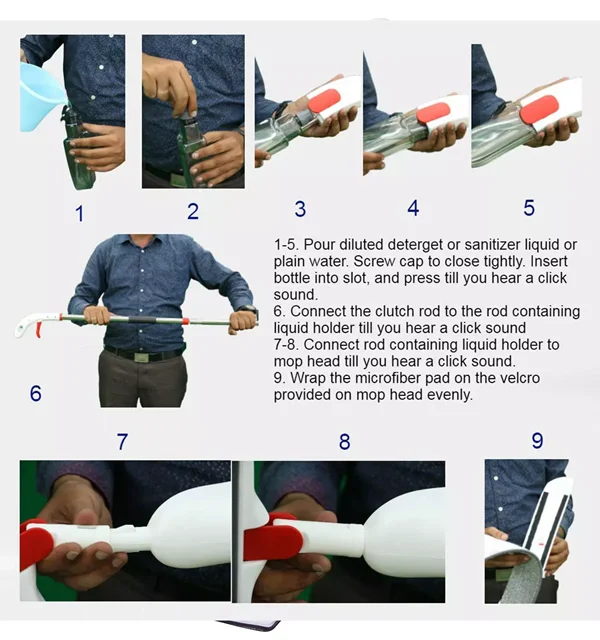 1 2 3 4 5

6

1-5. Pour diluted deterget or sanitizer liquid or plain water. Screw cap to close tightly. Insert bottle into slot, and press till you hear a click sound.
6. Connect the clutch rod to the rod containing liquid holder till you hear a click sound
7-8. Connect rod containing liquid holder to mop head till you hear a click sound.
9. Wrap the microfiber pad on the velcro provided on mop head evenly.

7 8 9