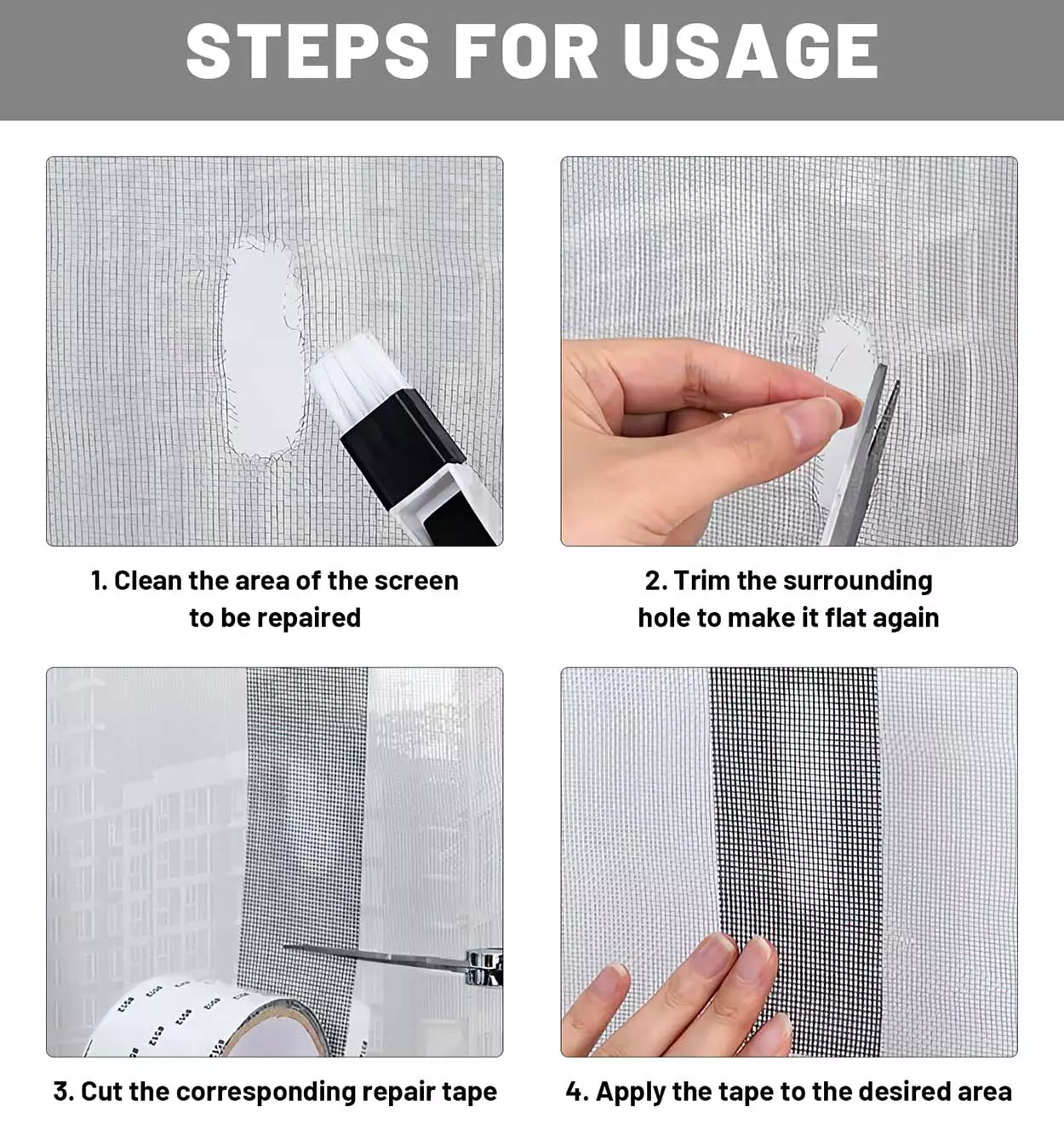 STEPS FOR USAGE

1. Clean the area of the screen to be repaired

2. Trim the surrounding hole to make it flat again

3. Cut the corresponding repair tape

4. Apply the tape to the desired area