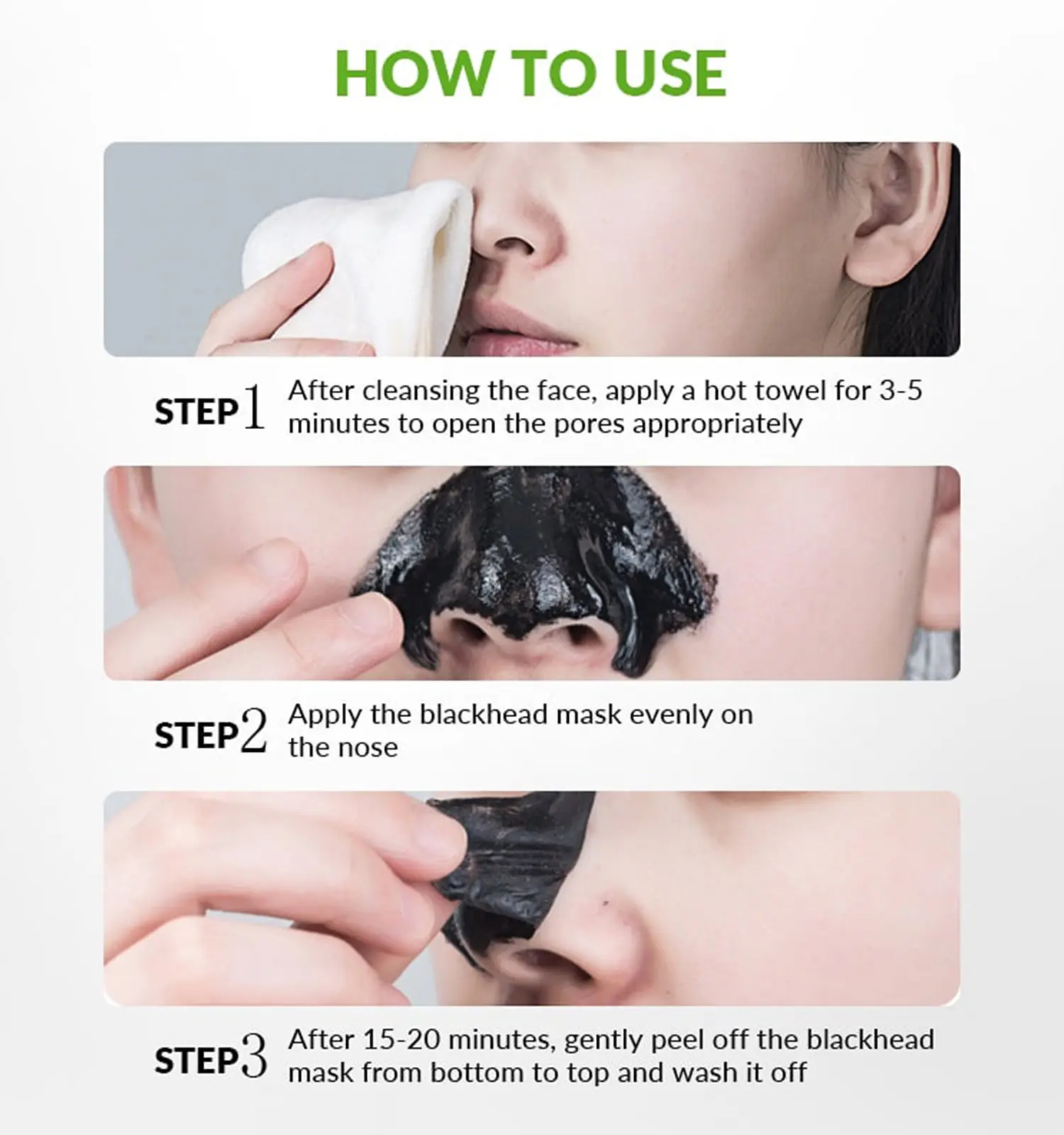 HOW TO USE

STEP1 After cleansing the face, apply a hot towel for 3-5 minutes to open the pores appropriately

STEP2 Apply the blackhead mask evenly on the nose

STEP3 After 15-20 minutes, gently peel off the blackhead mask from bottom to top and wash it off