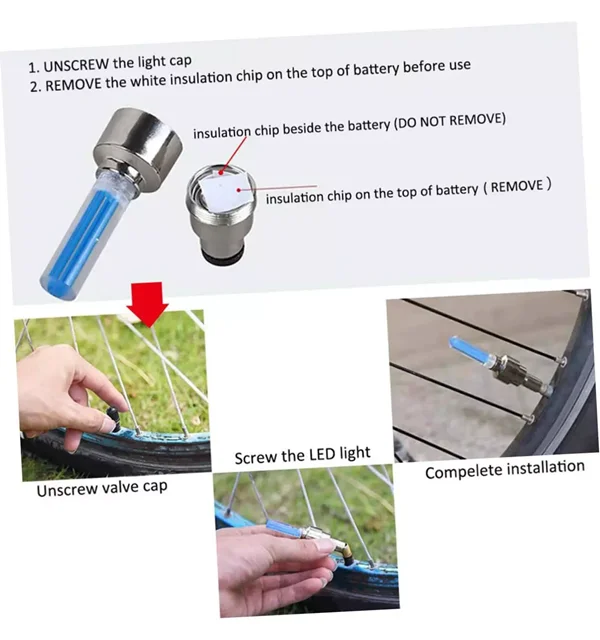 1. UNSCREW the light cap
2. REMOVE the white insulation chip on the top of battery before use

insulation chip beside the battery (DO NOT REMOVE)

insulation chip on the top of battery ( REMOVE )

Unscrew valve cap

Screw the LED light

Compelete installation