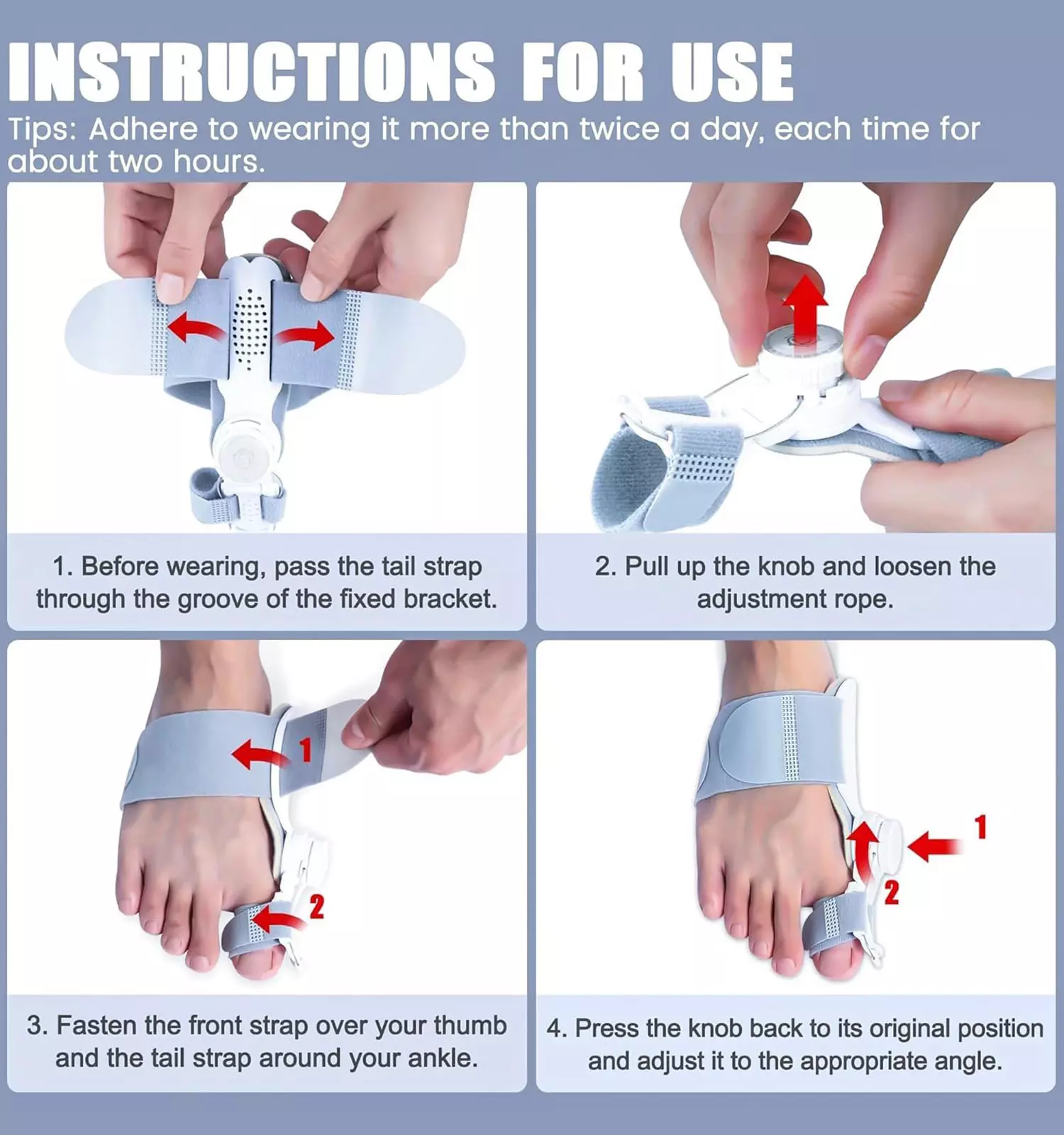 INSTRUCTIONS FOR USE

Tips: Adhere to wearing it more than twice a day, each time for about two hours.

1. Before wearing, pass the tail strap through the groove of the fixed bracket.

2. Pull up the knob and loosen the adjustment rope.

1

2

3. Fasten the front strap over your thumb and the tail strap around your ankle.

1

2

4. Press the knob back to its original position and adjust it to the appropriate angle.