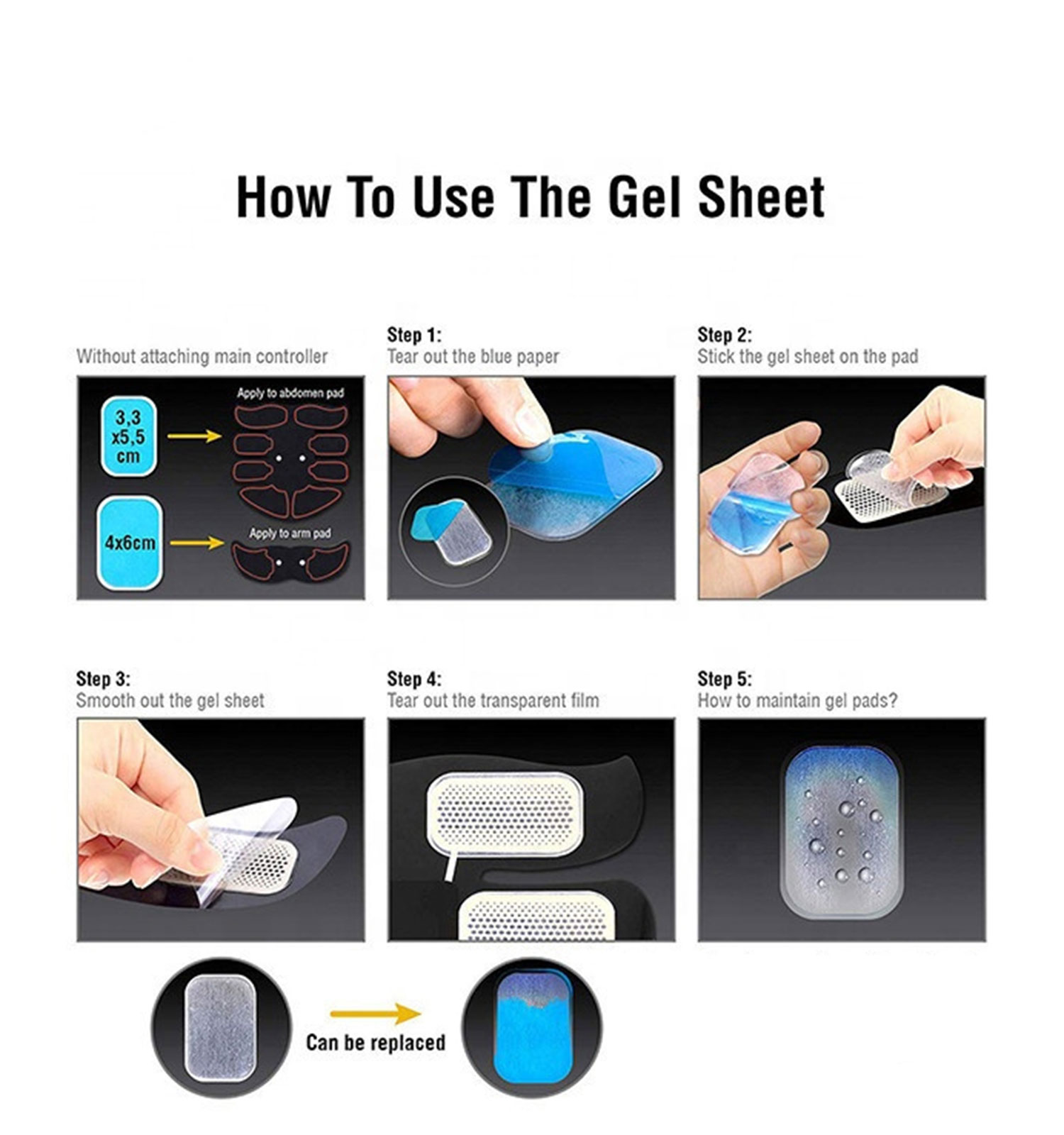 How To Use The Gel Sheet

Without attaching main controller

3,3 x5,5 cm

Apply to abdomen pad

4x6cm

Apply to arm pad

Step 1:
Tear out the blue paper

Step 2:
Stick the gel sheet on the pad

Step 3:
Smooth out the gel sheet

Step 4:
Tear out the transparent film

Step 5:
How to maintain gel pads?

Can be replaced