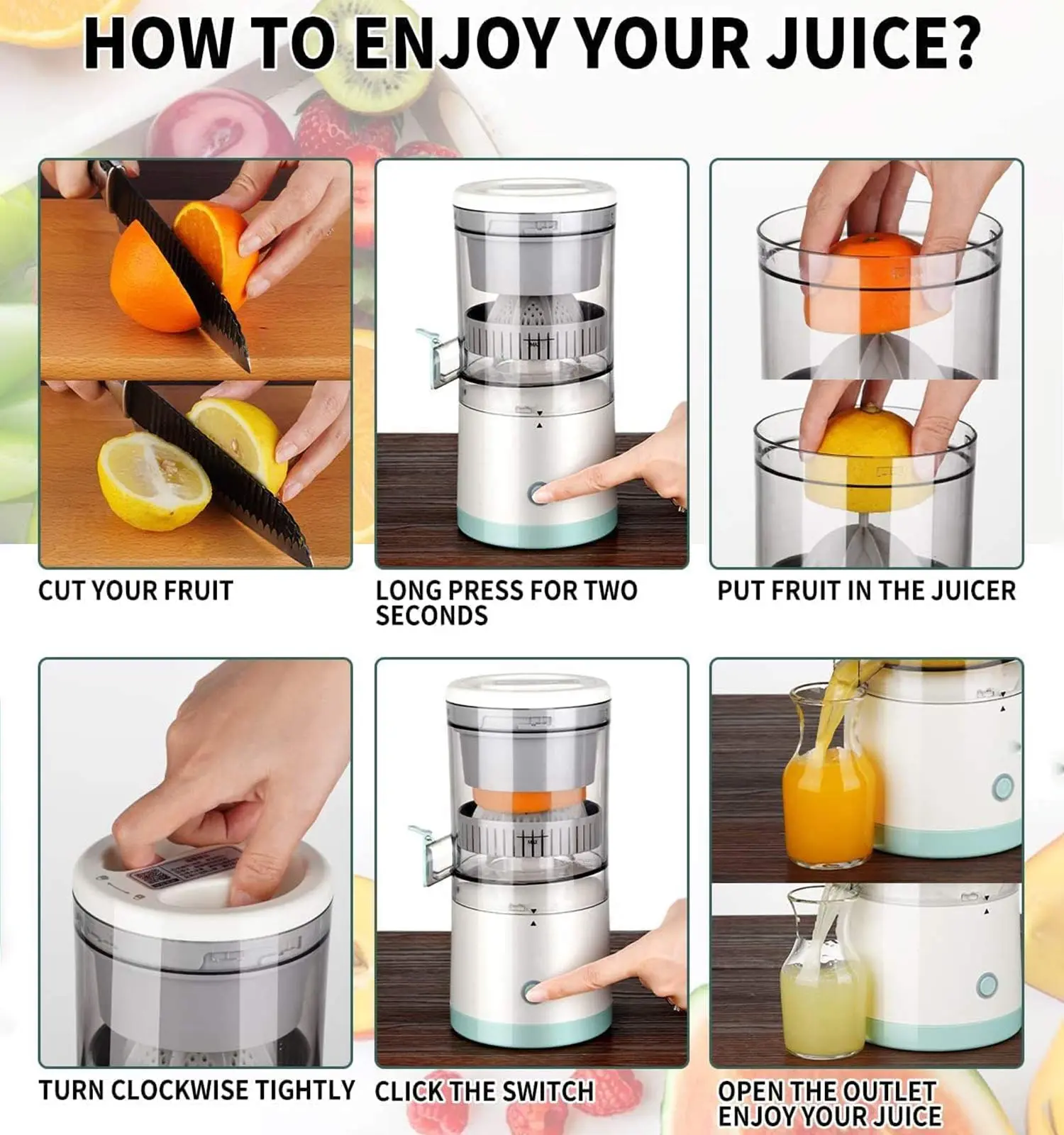 HOW TO ENJOY YOUR JUICE?

CUT YOUR FRUIT

LONG PRESS FOR TWO SECONDS

PUT FRUIT IN THE JUICER

TURN CLOCKWISE TIGHTLY

CLICK THE SWITCH

OPEN THE OUTLET ENJOY YOUR JUICE